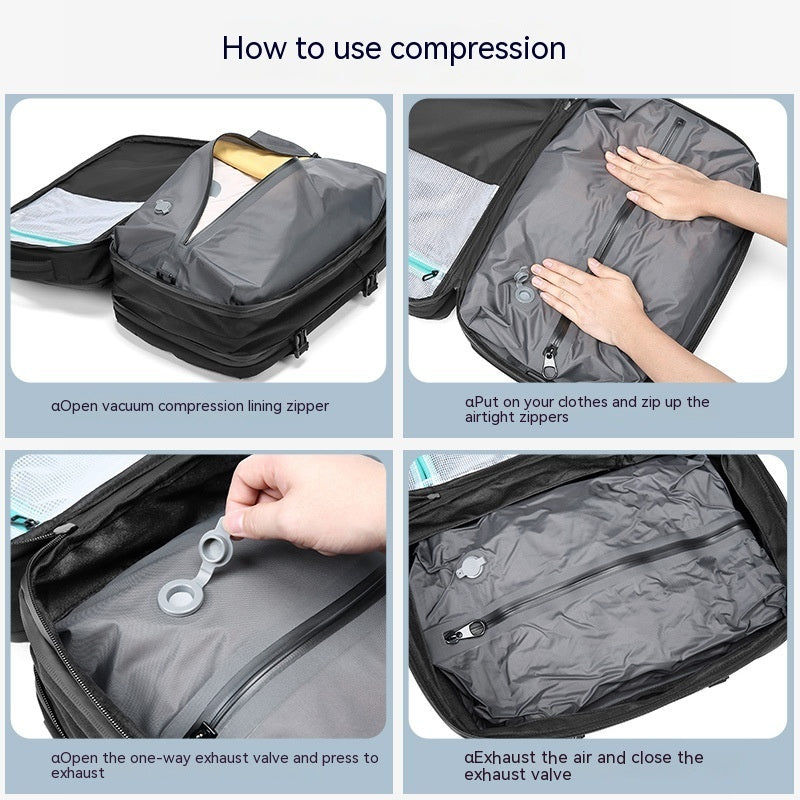 How to use compression

αOpen vacuum compression lining zipper

αPut on your clothes and zip up the airtight zippers

αOpen the one-way exhaust valve and press to exhaust

αExhaust the air and close the exhaust valve