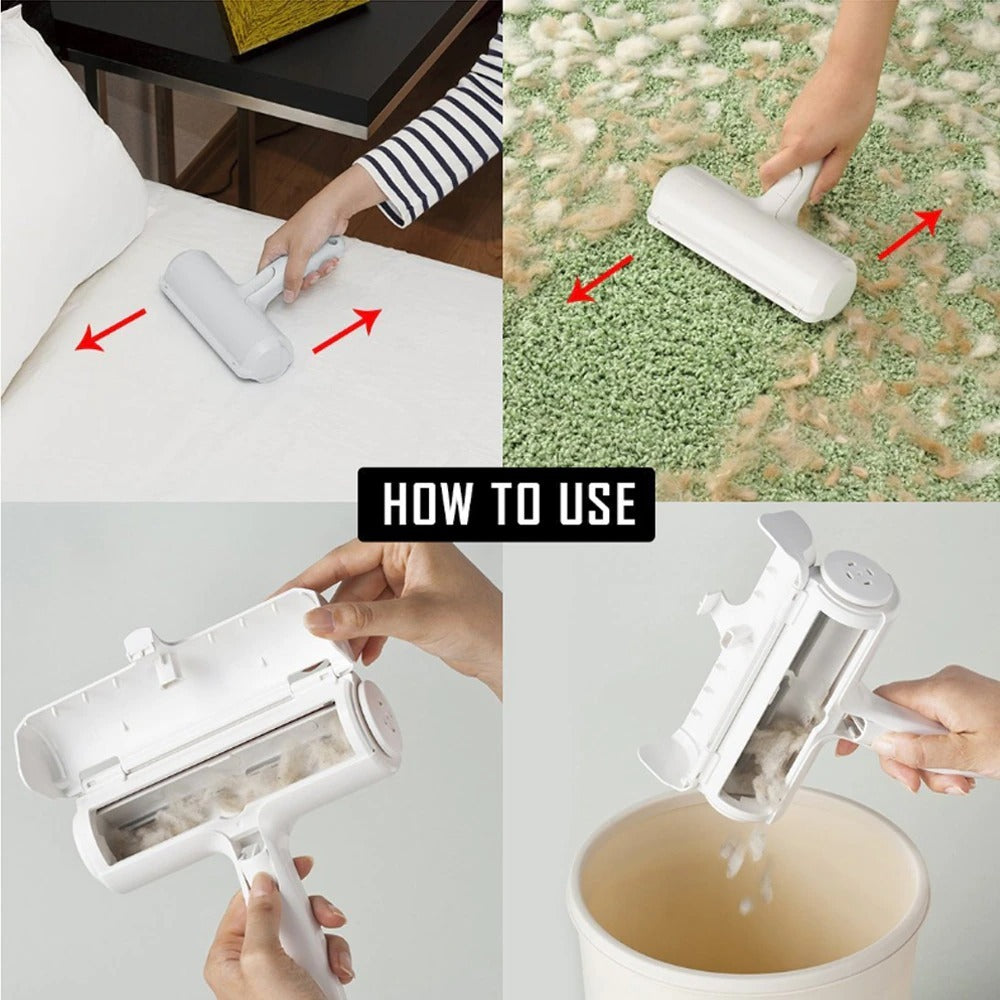 HOW TO USE