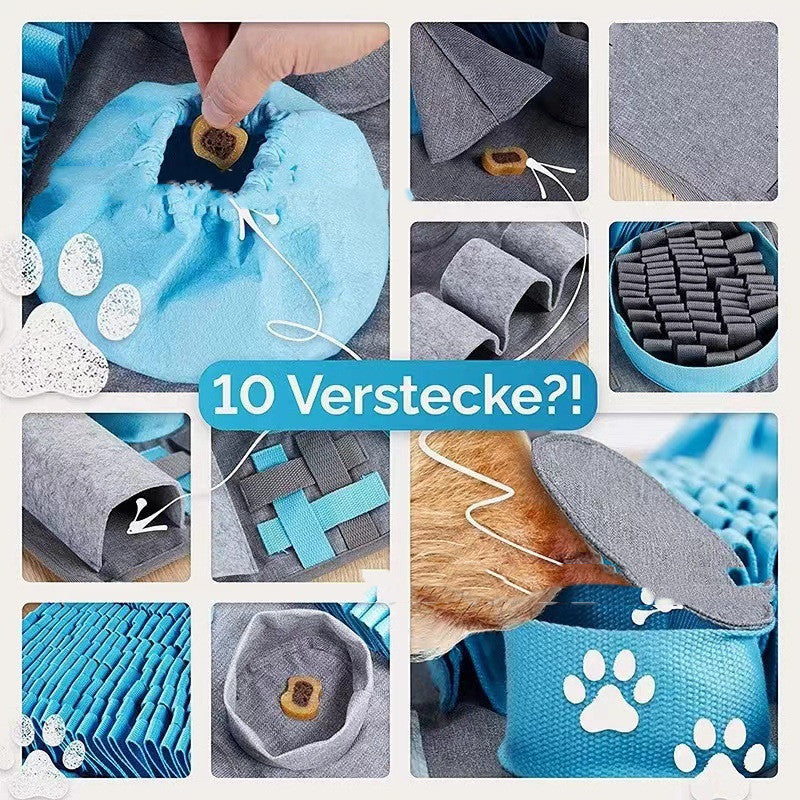 10 Verstecke?!