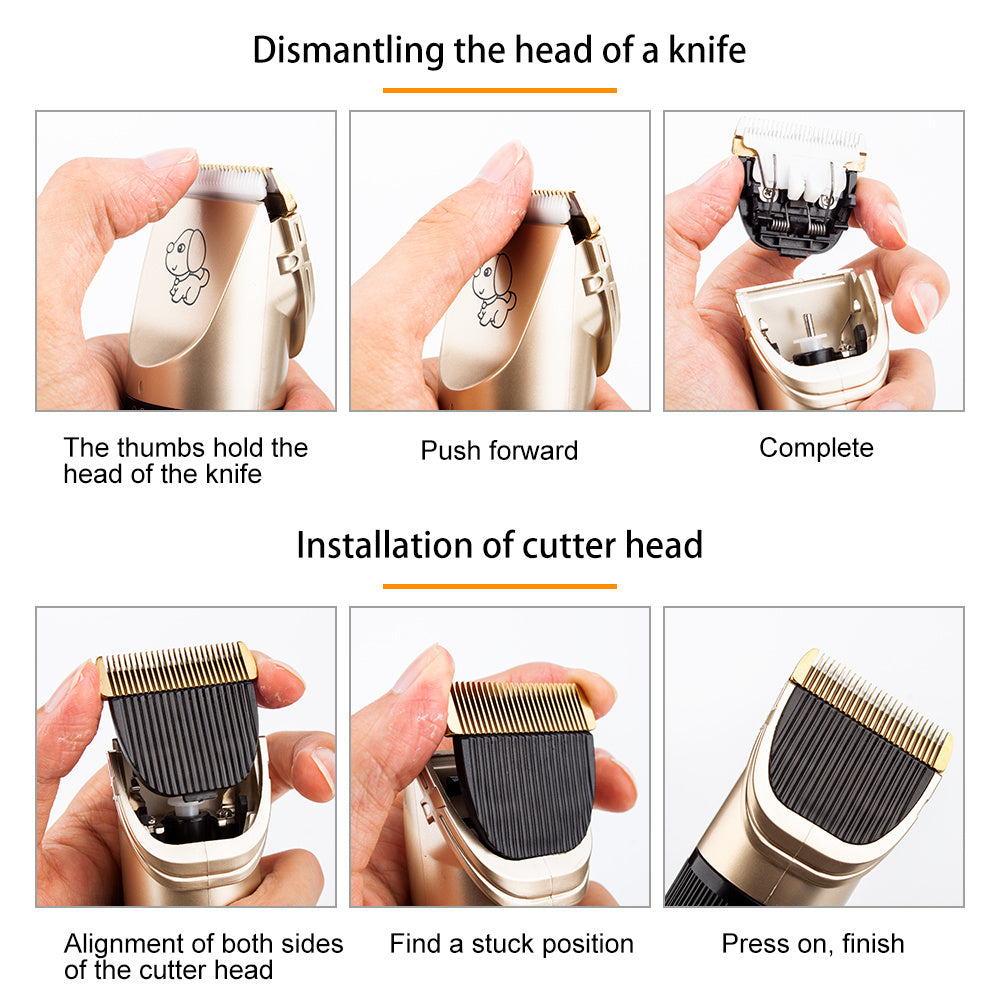 Dismantling the head of a knife

The thumbs hold the head of the knife

Push forward

Complete

Installation of cutter head

Alignment of both sides of the cutter head

Find a stuck position

Press on, finish