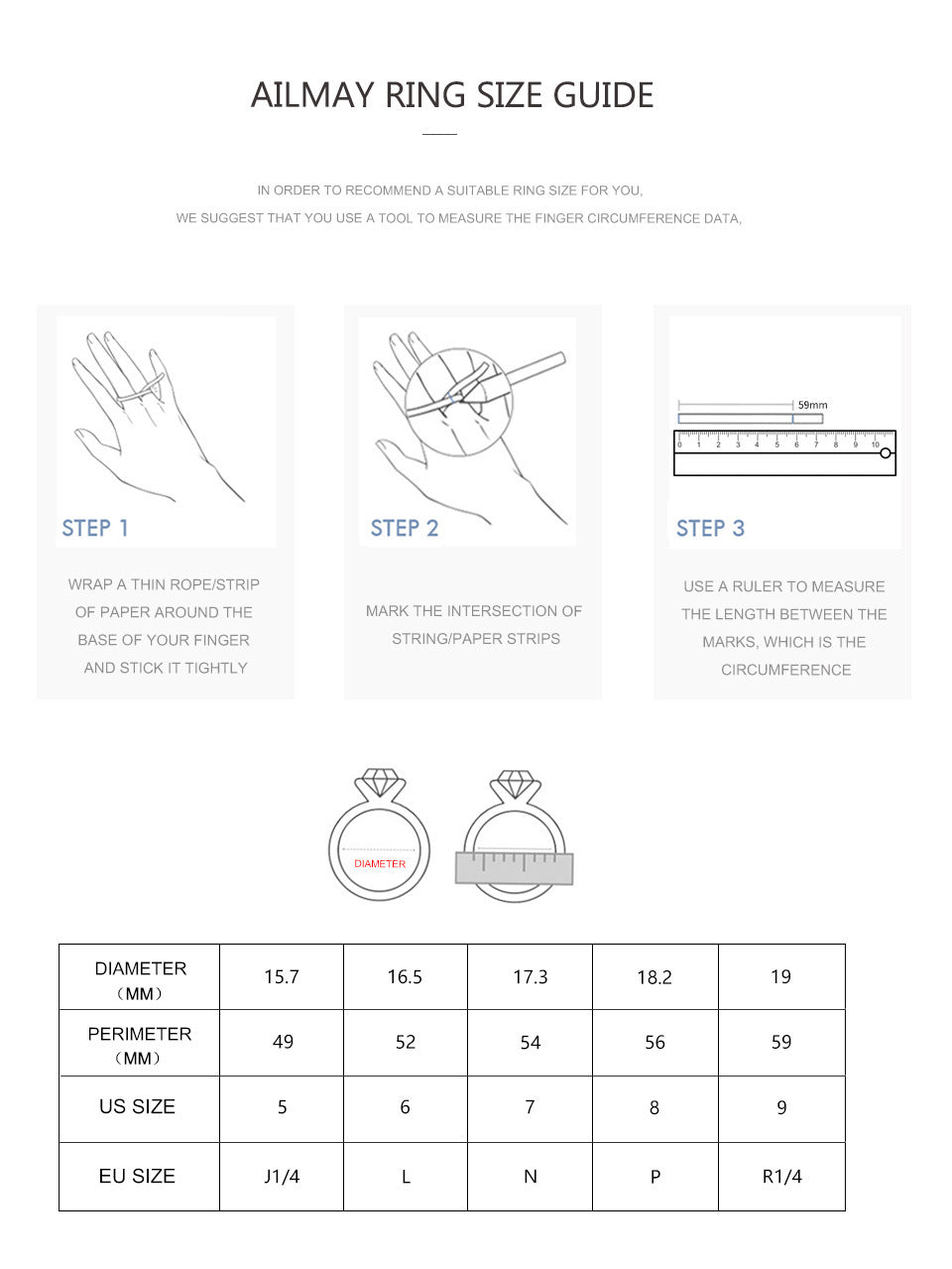 AILMAY RING SIZE GUIDE

IN ORDER TO RECOMMEND A SUITABLE RING SIZE FOR YOU,
WE SUGGEST THAT YOU USE A TOOL TO MEASURE THE FINGER CIRCUMFERENCE DATA,

STEP 1

WRAP A THIN ROPE/STRIP OF PAPER AROUND THE BASE OF YOUR FINGER AND STICK IT TIGHTLY

STEP 2

MARK THE INTERSECTION OF STRING/PAPER STRIPS

59mm
0 1 2 3 4 5 6 7 8 9 10

STEP 3

USE A RULER TO MEASURE THE LENGTH BETWEEN THE MARKS, WHICH IS THE CIRCUMFERENCE

DIAMETER

| DIAMETER (MM) | 15.7 | 16.5 | 17.3 | 18.2 | 19 |
|---|---|---|---|---|---|
| PERIMETER (MM) | 49 | 52 | 54 | 56 | 59 |
| US SIZE | 5 | 6 | 7 | 8 | 9 |
| EU SIZE | J1/4 | L | N | P | R1/4 |