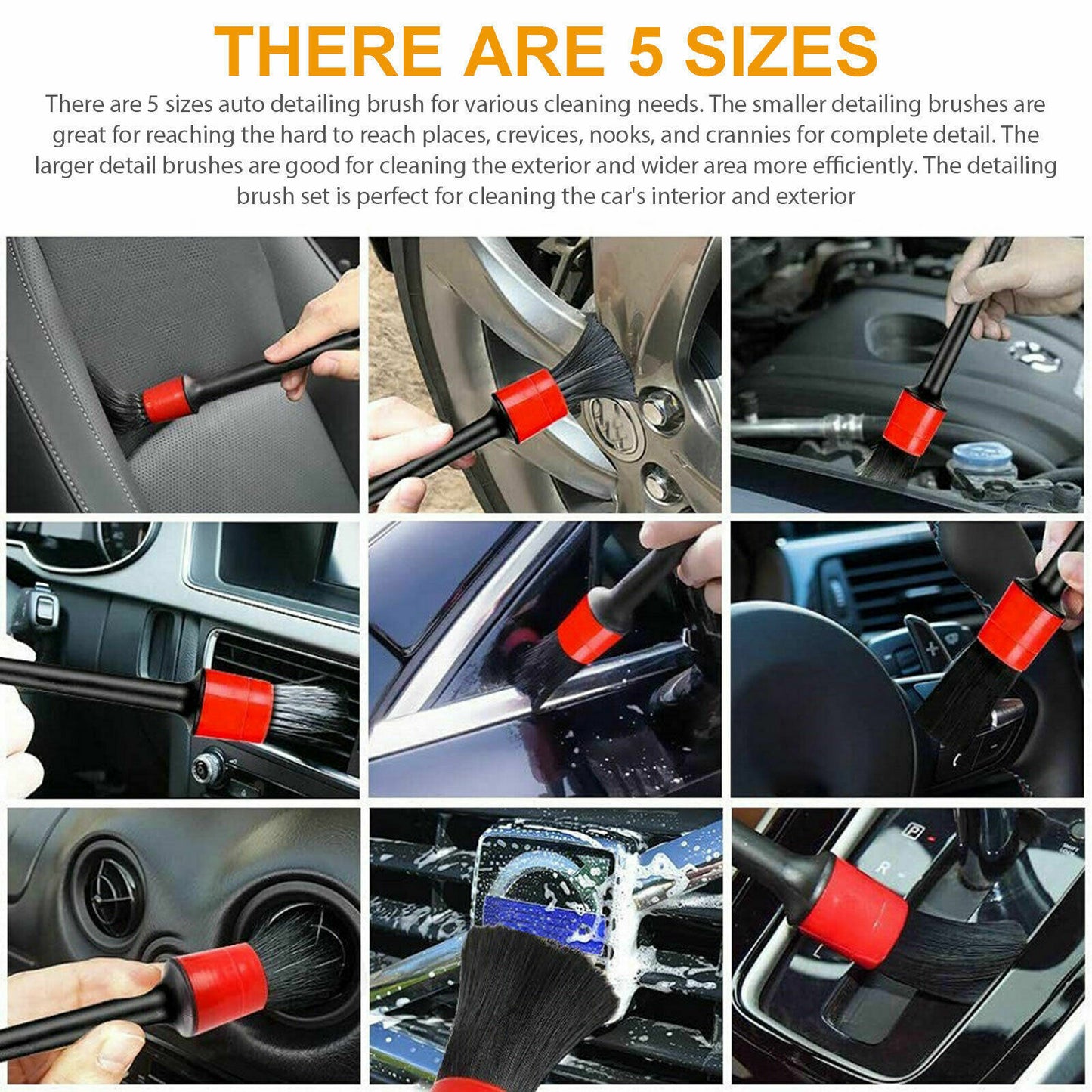 THERE ARE 5 SIZES

There are 5 sizes auto detailing brush for various cleaning needs. The smaller detailing brushes are great for reaching the hard to reach places, crevices, nooks, and crannies for complete detail. The larger detail brushes are good for cleaning the exterior and wider area more efficiently. The detailing brush set is perfect for cleaning the car's interior and exterior

P
R