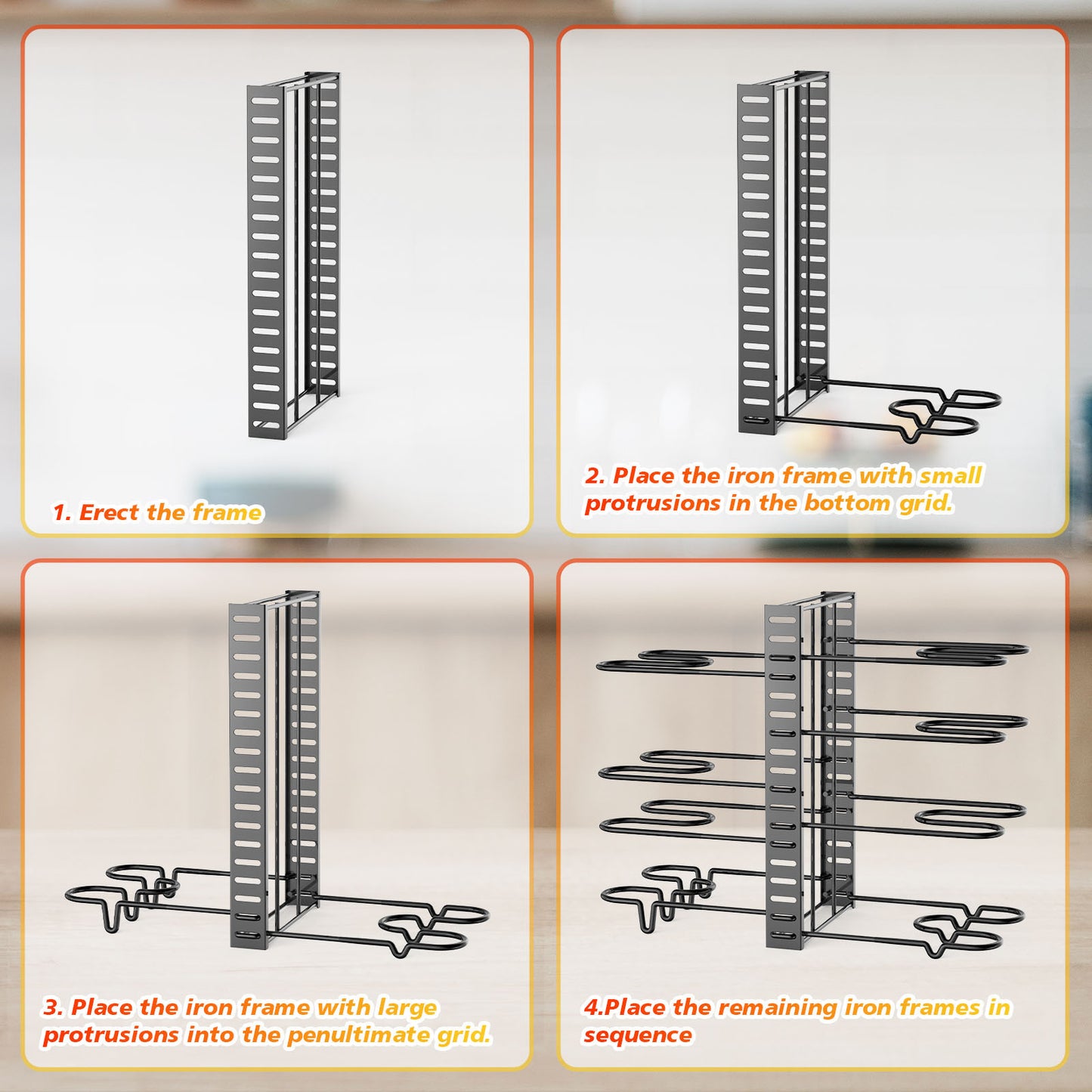 1. Erect the frame

2. Place the iron frame with small protrusions in the bottom grid.

3. Place the iron frame with large protrusions into the penultimate grid.

4.Place the remaining iron frames in sequence