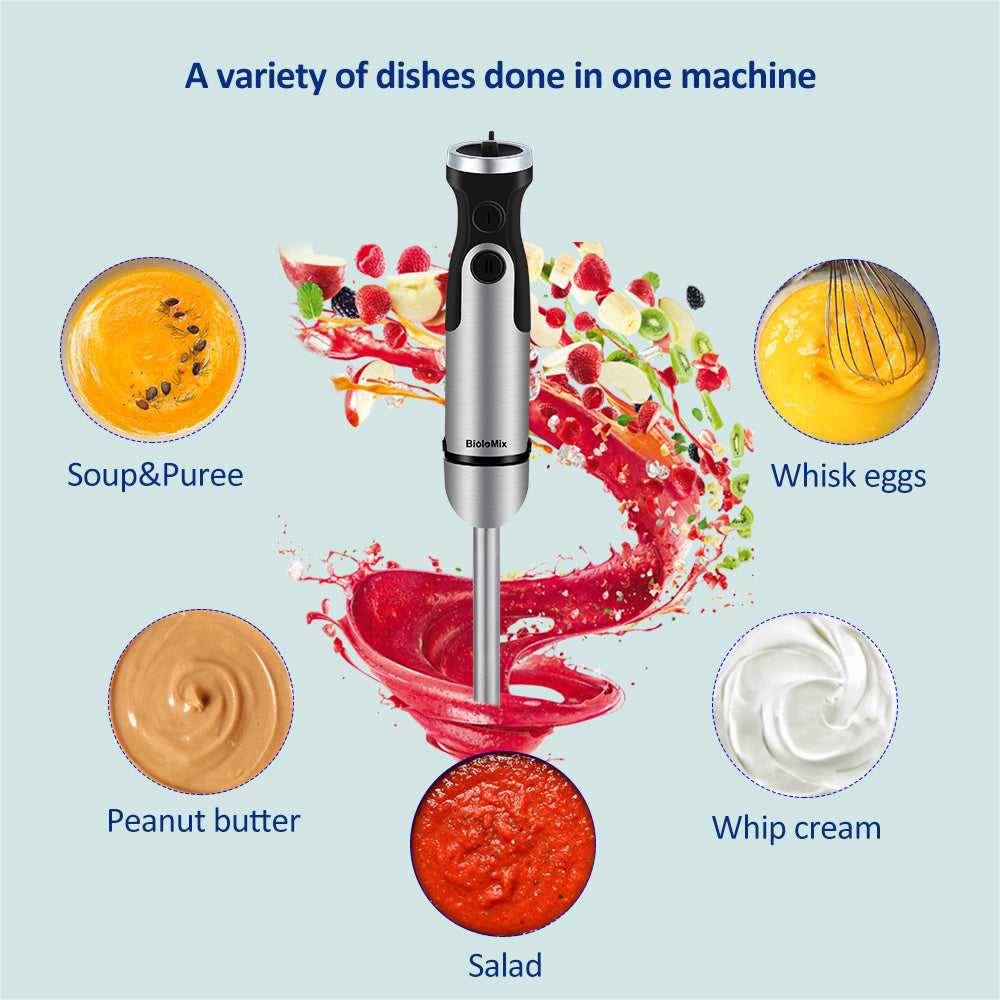 A variety of dishes done in one machine

I

II

BioloMix

Soup&Puree

Whisk eggs

Peanut butter

Whip cream

Salad