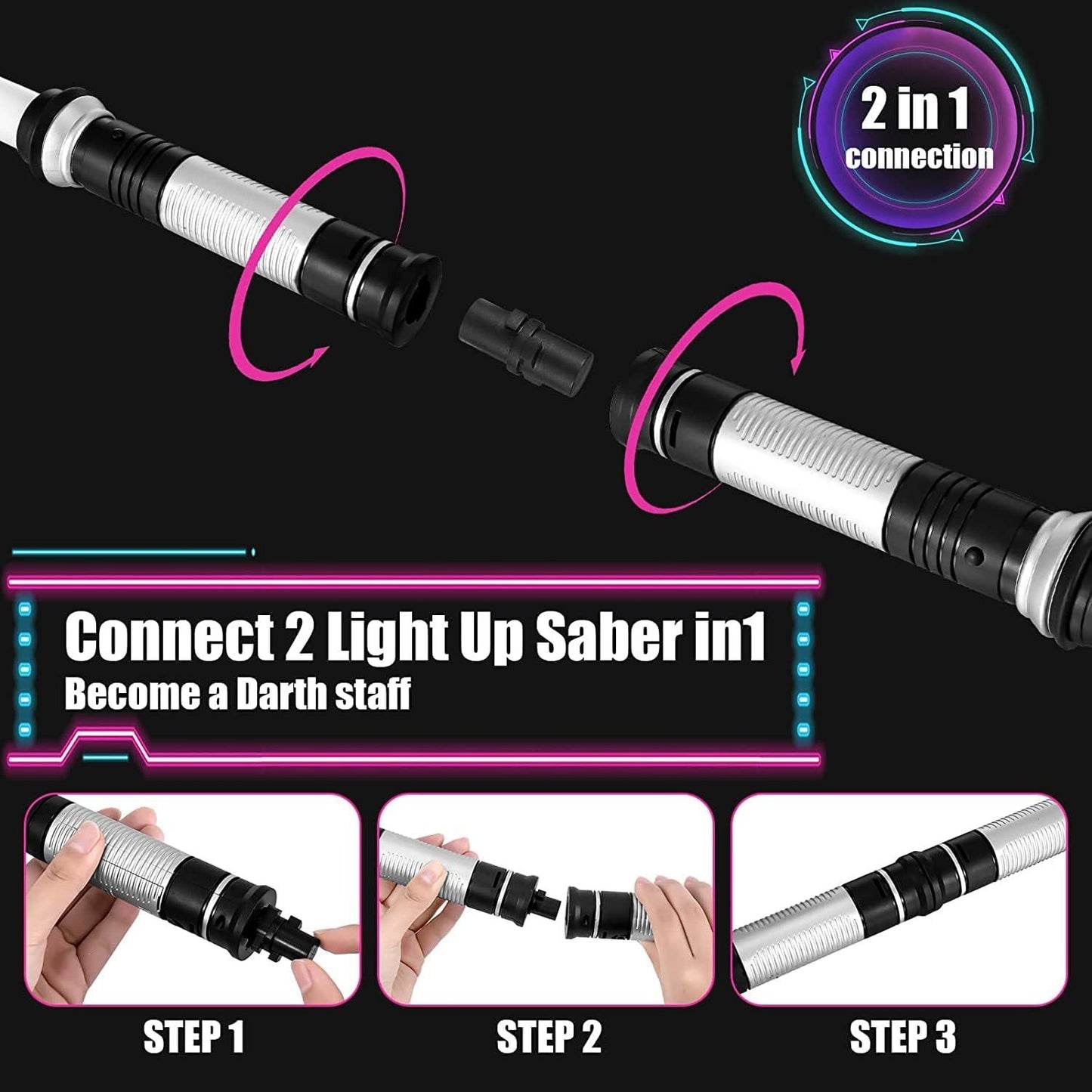 2 in 1
connection

Connect 2 Light Up Saber in1
Become a Darth staff

STEP 1

STEP 2

STEP 3