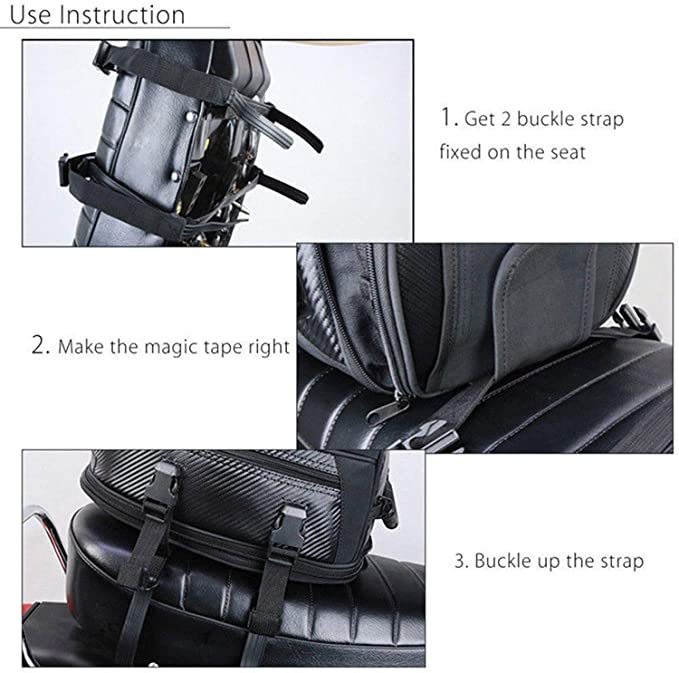 Use Instruction

1. Get 2 buckle strap fixed on the seat

2. Make the magic tape right

3. Buckle up the strap