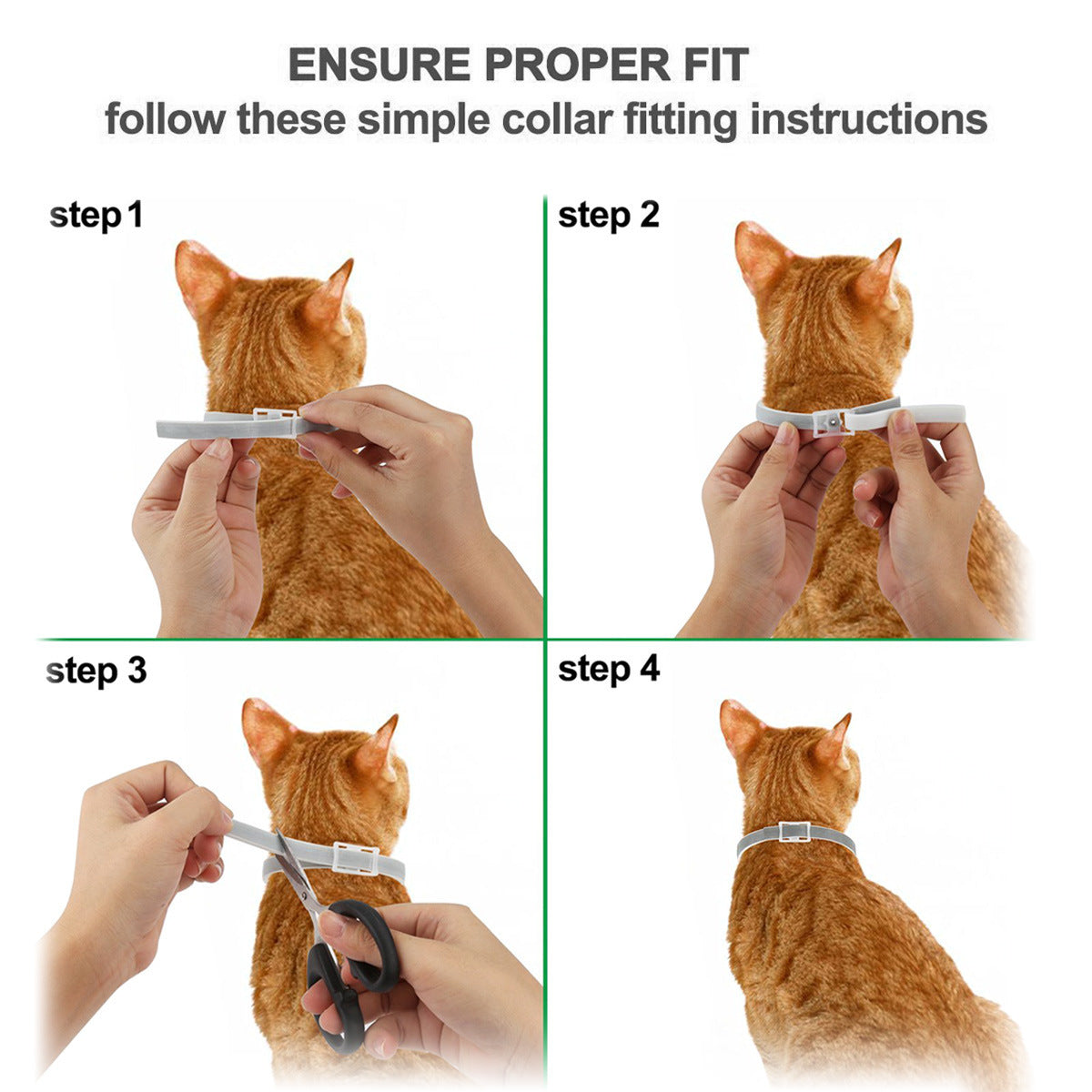 ENSURE PROPER FIT
follow these simple collar fitting instructions

step 1

step 2

step 3

step 4