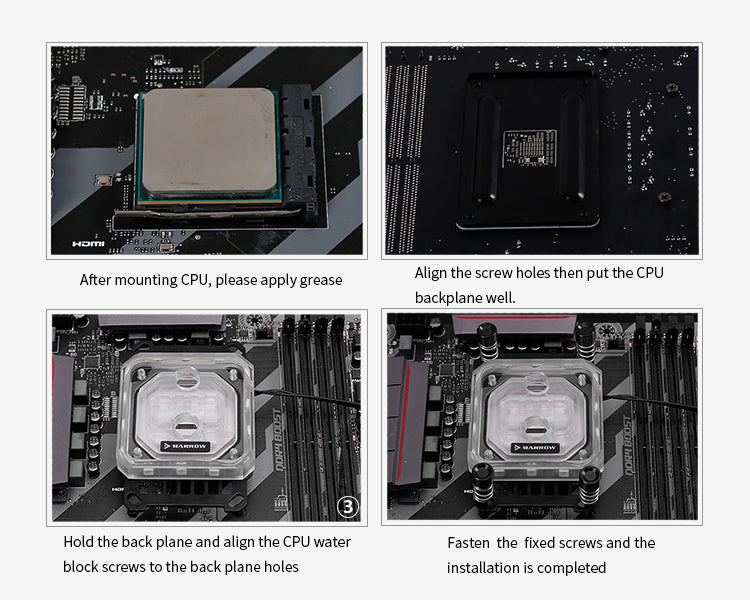 HDMI

After mounting CPU, please apply grease

Align the screw holes then put the CPU backplane well.

BARROW

DDR4 BOOST

③

Hold the back plane and align the CPU water block screws to the back plane holes

BARROW

DDR4 BOOST

Fasten the fixed screws and the installation is completed