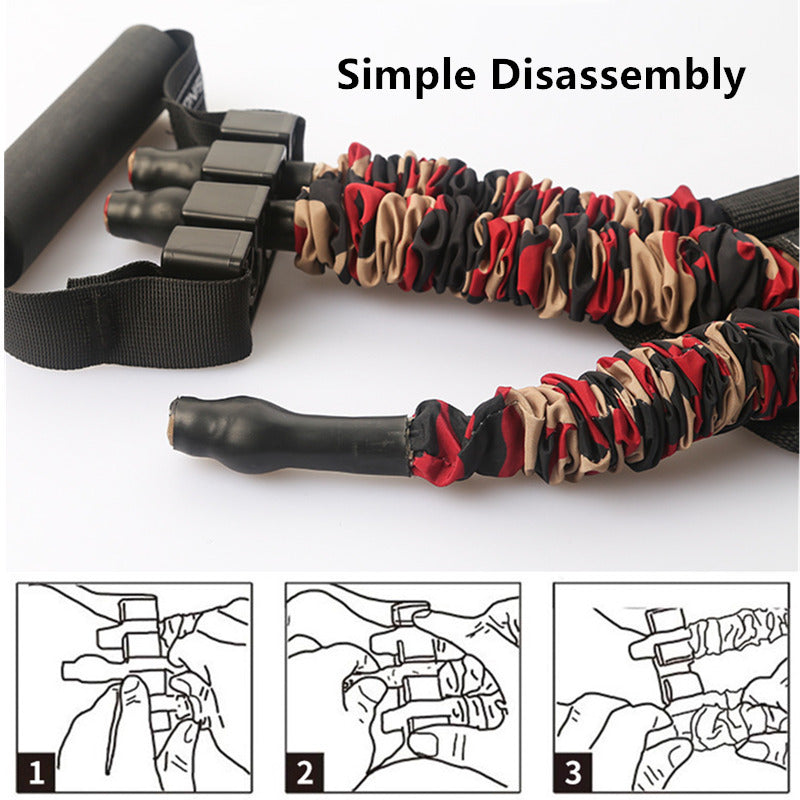 Simple Disassembly

1

2

3