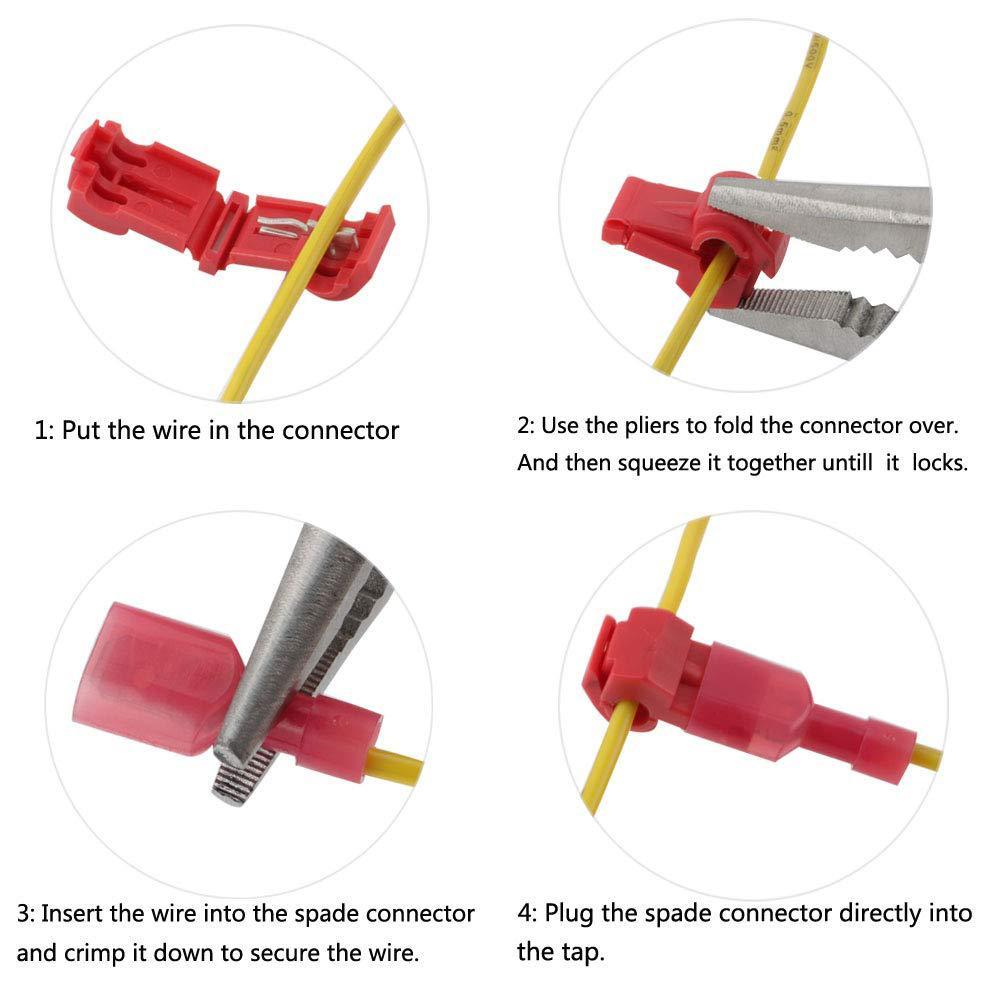 1: Put the wire in the connector

2: Use the pliers to fold the connector over. And then squeeze it together untill it locks.

3: Insert the wire into the spade connector and crimp it down to secure the wire.

4: Plug the spade connector directly into the tap.