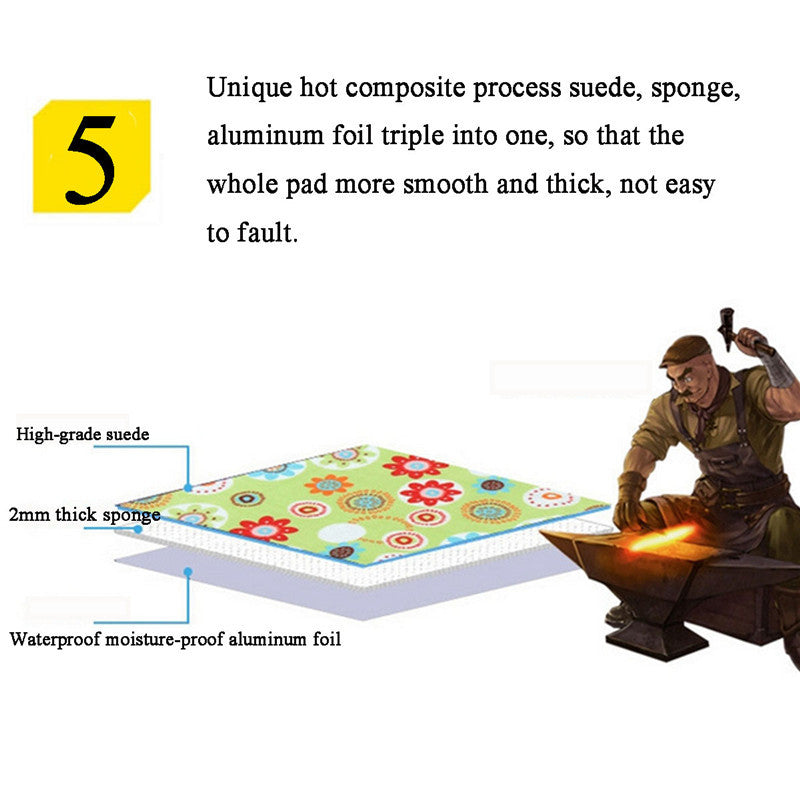 5

Unique hot composite process suede, sponge, aluminum foil triple into one, so that the whole pad more smooth and thick, not easy to fault.

High-grade suede

2mm thick sponge

Waterproof moisture-proof aluminum foil