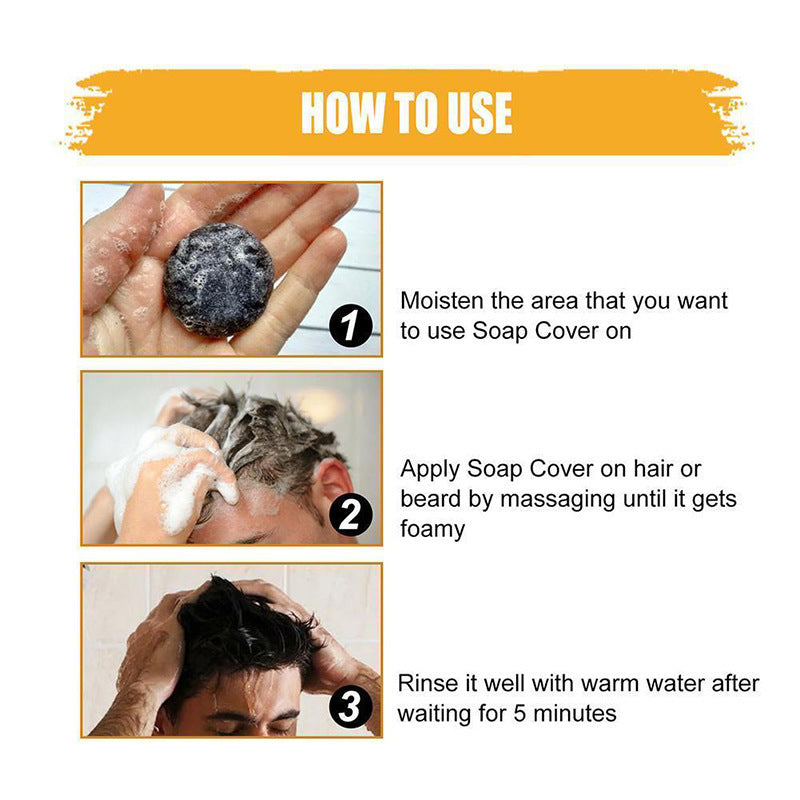 HOW TO USE

1

Moisten the area that you want to use Soap Cover on

2

Apply Soap Cover on hair or beard by massaging until it gets foamy

3

Rinse it well with warm water after waiting for 5 minutes