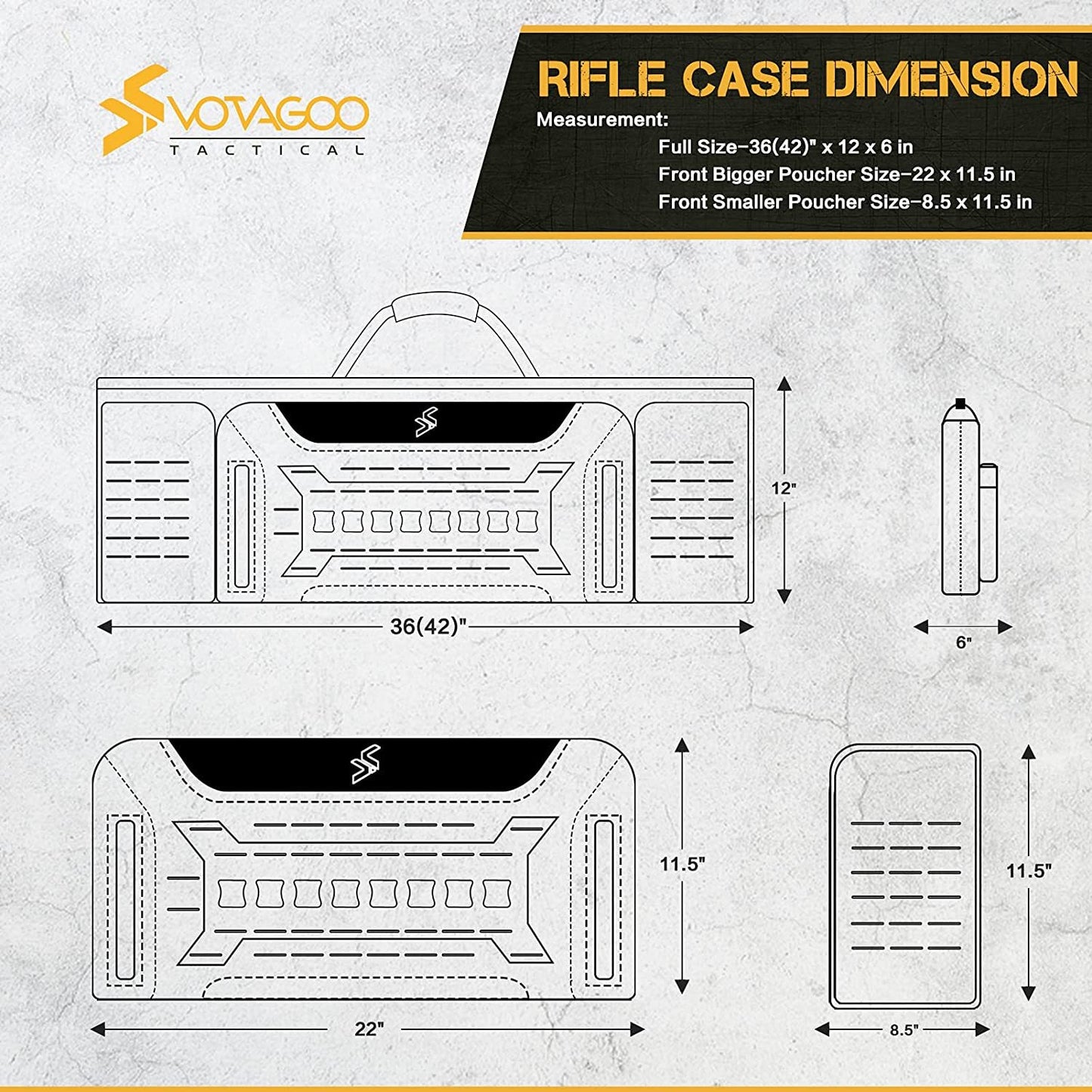 VOTAGOO
TACTICAL

RIFLE CASE DIMENSION
Measurement:
Full Size–36(42)" x 12 x 6 in
Front Bigger Poucher Size–22 x 11.5 in
Front Smaller Poucher Size–8.5 x 11.5 in

12"
36(42)"
6"
11.5"
22"
11.5"
8.5"