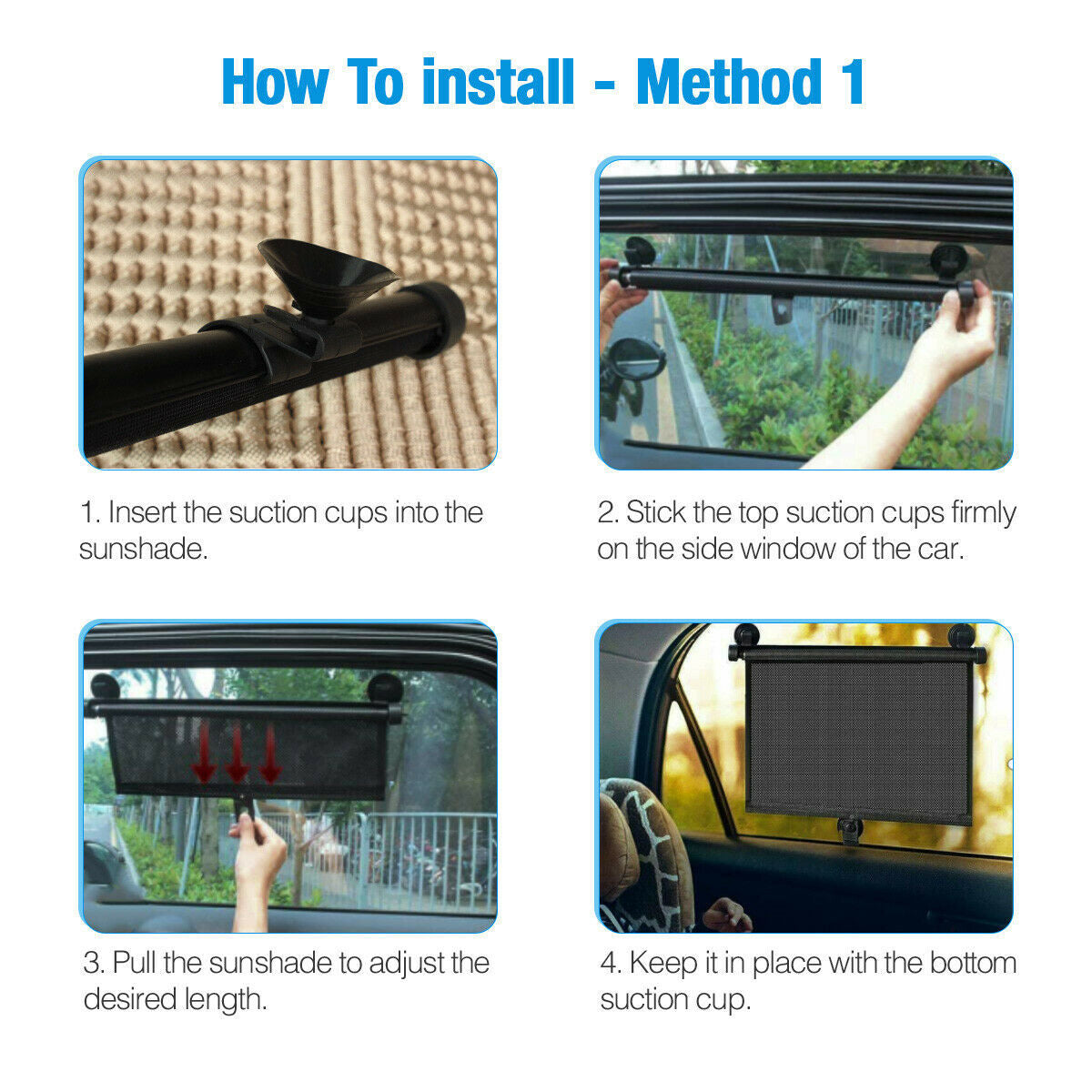 How To install - Method 1

1. Insert the suction cups into the sunshade.

2. Stick the top suction cups firmly on the side window of the car.

3. Pull the sunshade to adjust the desired length.

4. Keep it in place with the bottom suction cup.