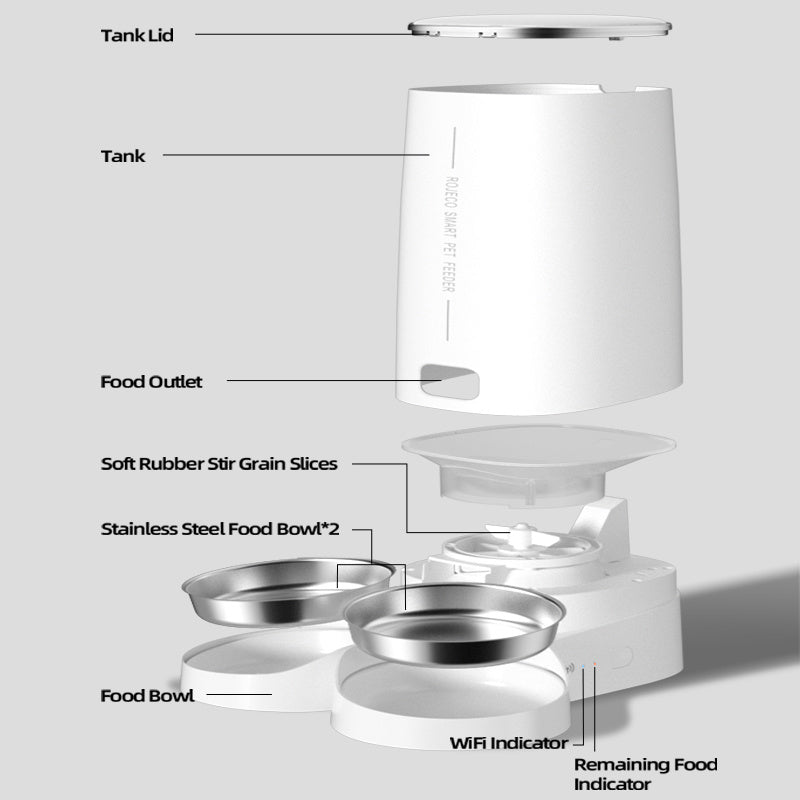 Tank Lid

Tank

ROJECO SMART PET FEEDER

Food Outlet

Soft Rubber Stir Grain Slices

Stainless Steel Food Bowl*2

Food Bowl

WiFi Indicator

Remaining Food Indicator