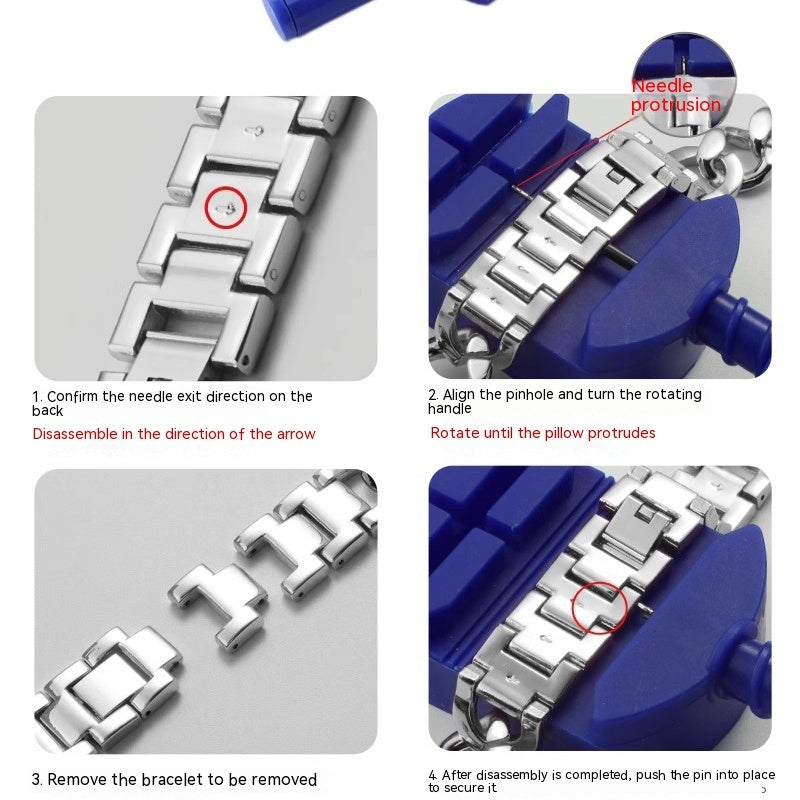 Needle protrusion

1. Confirm the needle exit direction on the back

Disassemble in the direction of the arrow

2. Align the pinhole and turn the rotating handle

Rotate until the pillow protrudes

3. Remove the bracelet to be removed

4. After disassembly is completed, push the pin into place to secure it