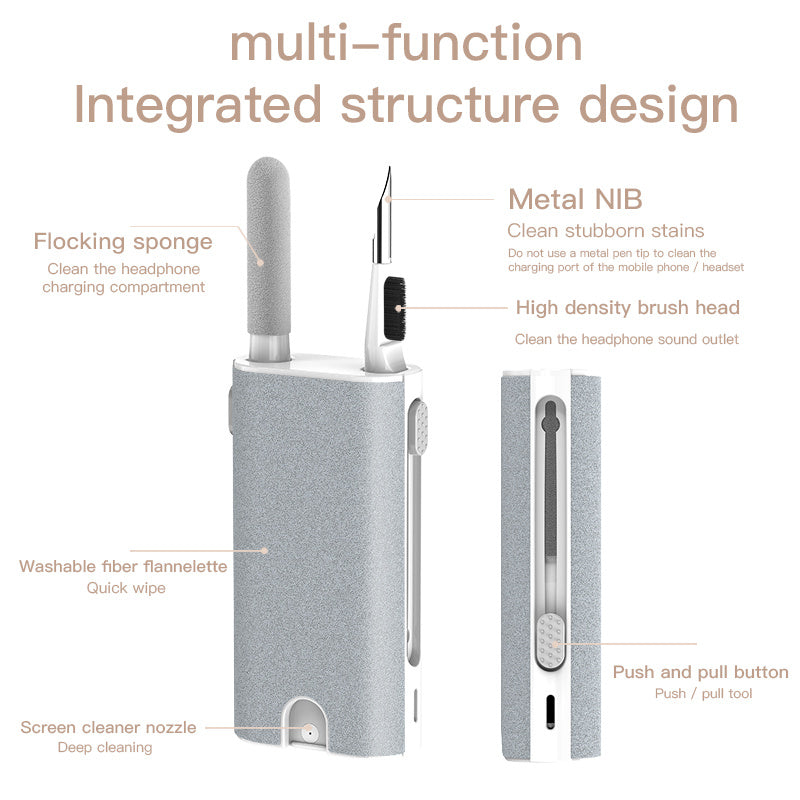 multi–function
Integrated structure design

Flocking sponge
Clean the headphone charging compartment

Metal NIB
Clean stubborn stains
Do not use a metal pen tip to clean the charging port of the mobile phone / headset

High density brush head
Clean the headphone sound outlet

Washable fiber flannelette
Quick wipe

Push and pull button
Push / pull tool

Screen cleaner nozzle
Deep cleaning