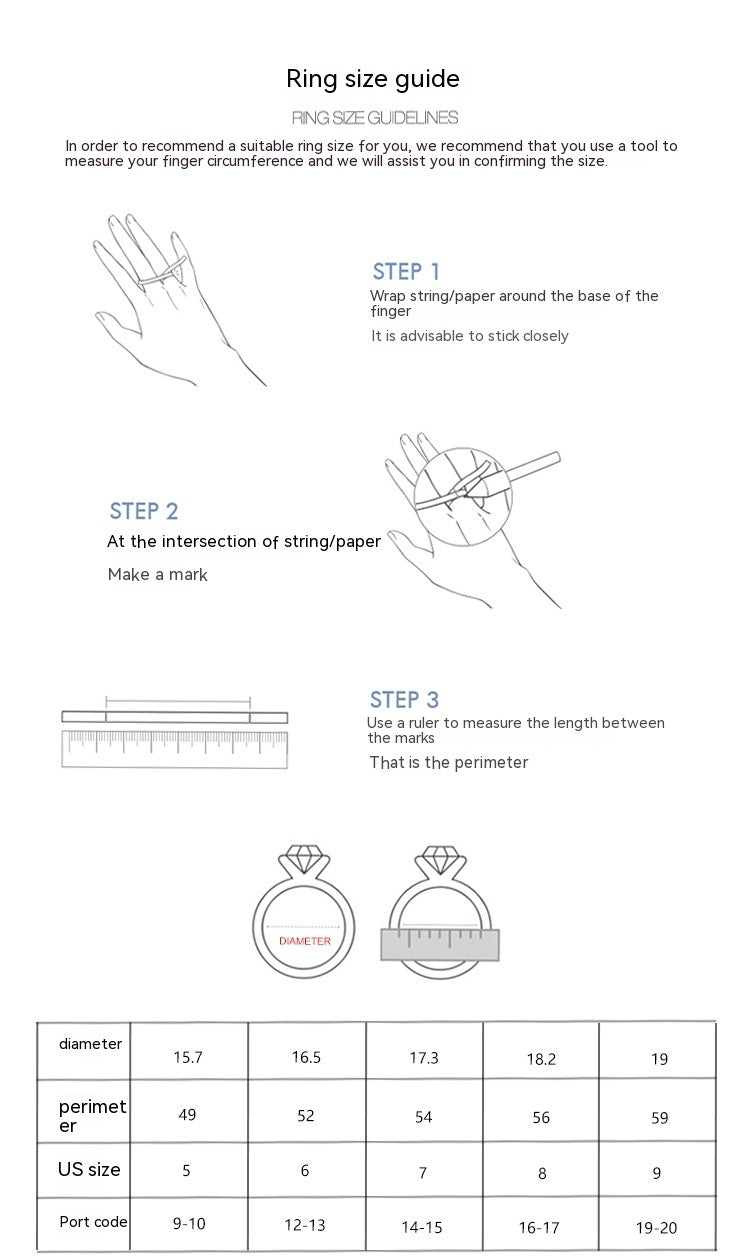 Ring size guide

RING SIZE GUIDELINES

In order to recommend a suitable ring size for you, we recommend that you use a tool to measure your finger circumference and we will assist you in confirming the size.

STEP 1
Wrap string/paper around the base of the finger
It is advisable to stick closely

STEP 2
At the intersection of string/paper
Make a mark

STEP 3
Use a ruler to measure the length between the marks
That is the perimeter

DIAMETER

| diameter | 15.7 | 16.5 | 17.3 | 18.2 | 19 |
|---|---|---|---|---|---|
| perimeter | 49 | 52 | 54 | 56 | 59 |
| US size | 5 | 6 | 7 | 8 | 9 |
| Port code | 9-10 | 12-13 | 14-15 | 16-17 | 19-20 |