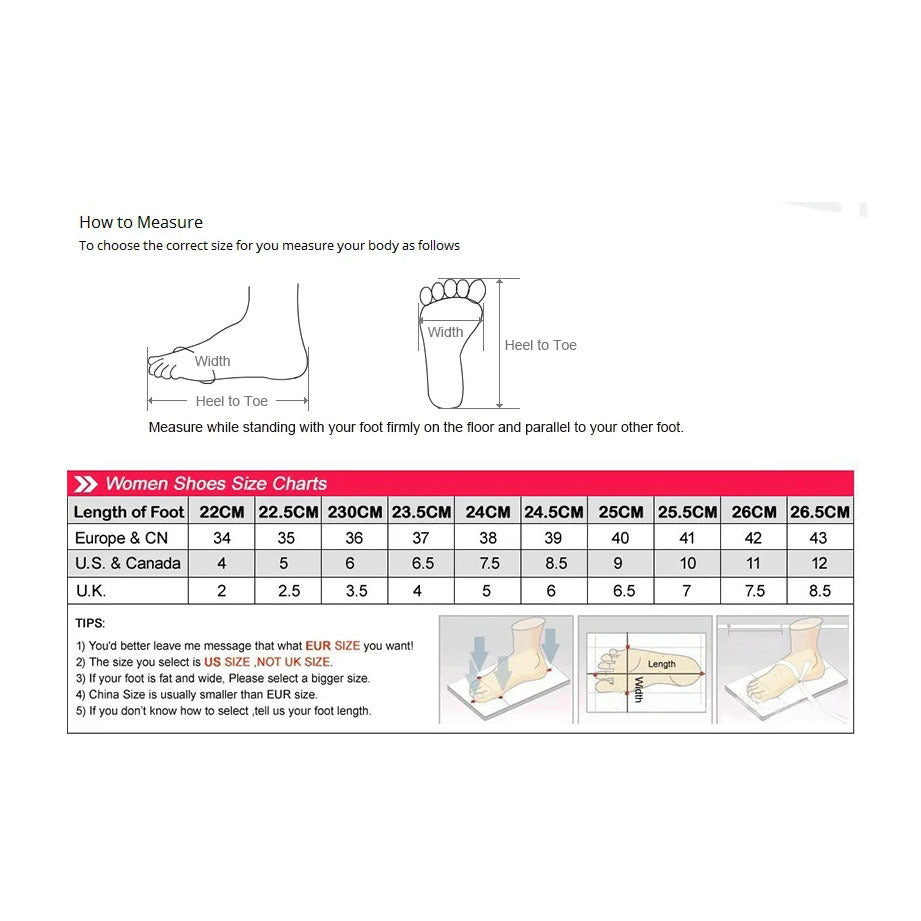 How to Measure
To choose the correct size for you measure your body as follows

Width
Heel to Toe
Width
Heel to Toe

Measure while standing with your foot firmly on the floor and parallel to your other foot.

Women Shoes Size Charts

| Length of Foot | 22CM | 22.5CM | 230CM | 23.5CM | 24CM | 24.5CM | 25CM | 25.5CM | 26CM | 26.5CM |
|---|---|---|---|---|---|---|---|---|---|---|
| Europe & CN | 34 | 35 | 36 | 37 | 38 | 39 | 40 | 41 | 42 | 43 |
| U.S. & Canada | 4 | 5 | 6 | 6.5 | 7.5 | 8.5 | 9 | 10 | 11 | 12 |
| U.K. | 2 | 2.5 | 3.5 | 4 | 5 | 6 | 6.5 | 7 | 7.5 | 8.5 |

TIPS:
1) You'd better leave me message that what EUR SIZE you want!
2) The size you select is US SIZE ,NOT UK SIZE.
3) If your foot is fat and wide, Please select a bigger size.
4) China Size is usually smaller than EUR size.
5) If you don't know how to select ,tell us your foot length.

Length
Width